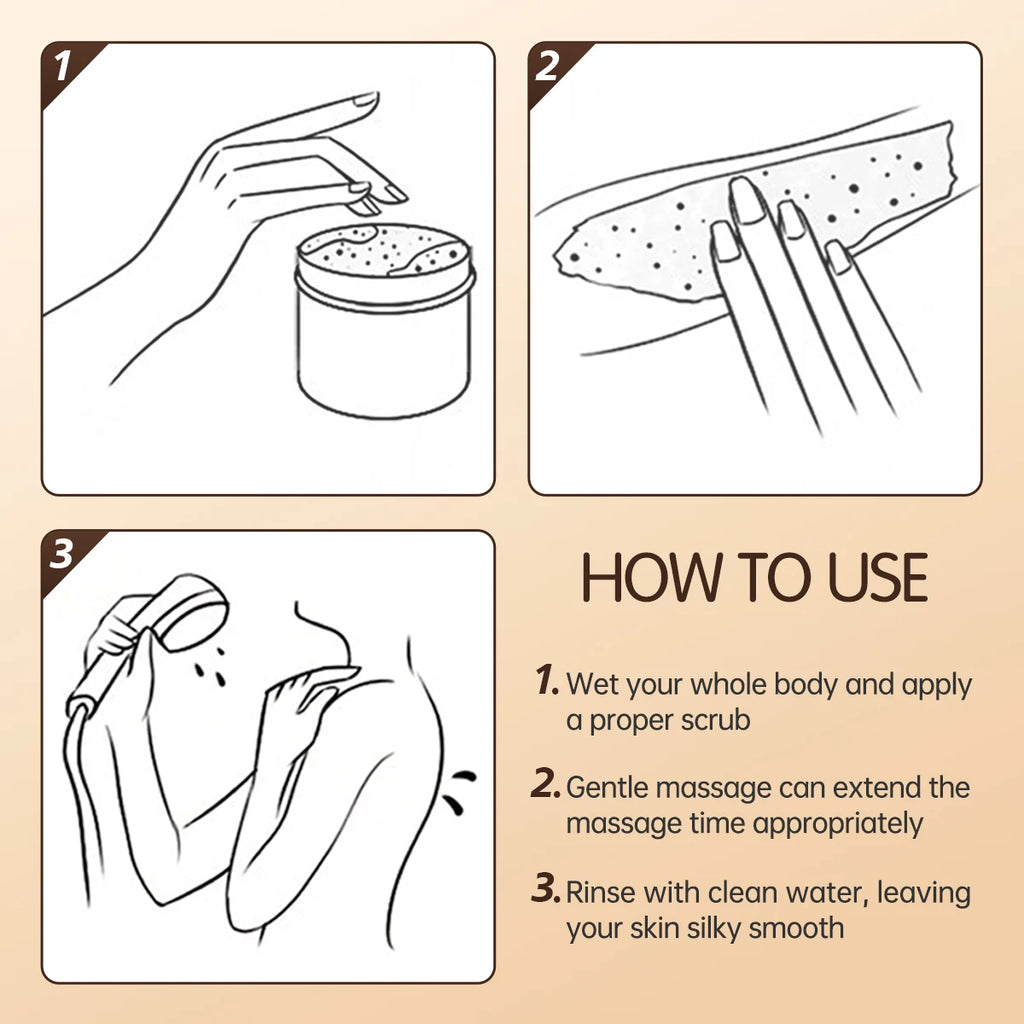 1

2

3

HOW TO USE

1. Wet your whole body and apply a proper scrub

2. Gentle massage can extend the massage time appropriately

3. Rinse with clean water, leaving your skin silky smooth