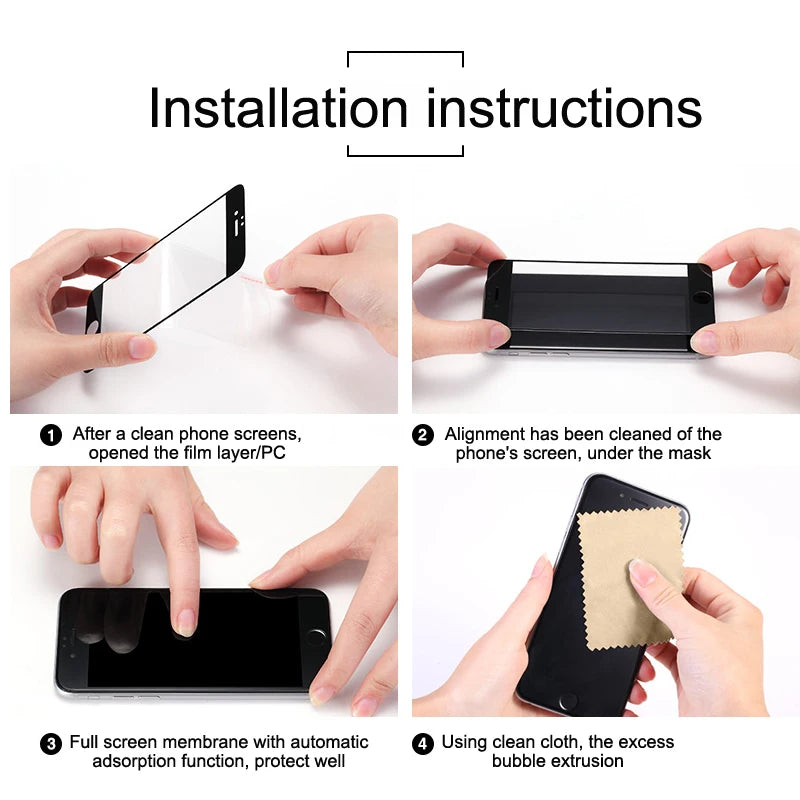 Installation instructions

1 After a clean phone screens, opened the film layer/PC

2 Alignment has been cleaned of the phone's screen, under the mask

3 Full screen membrane with automatic adsorption function, protect well

4 Using clean cloth, the excess bubble extrusion