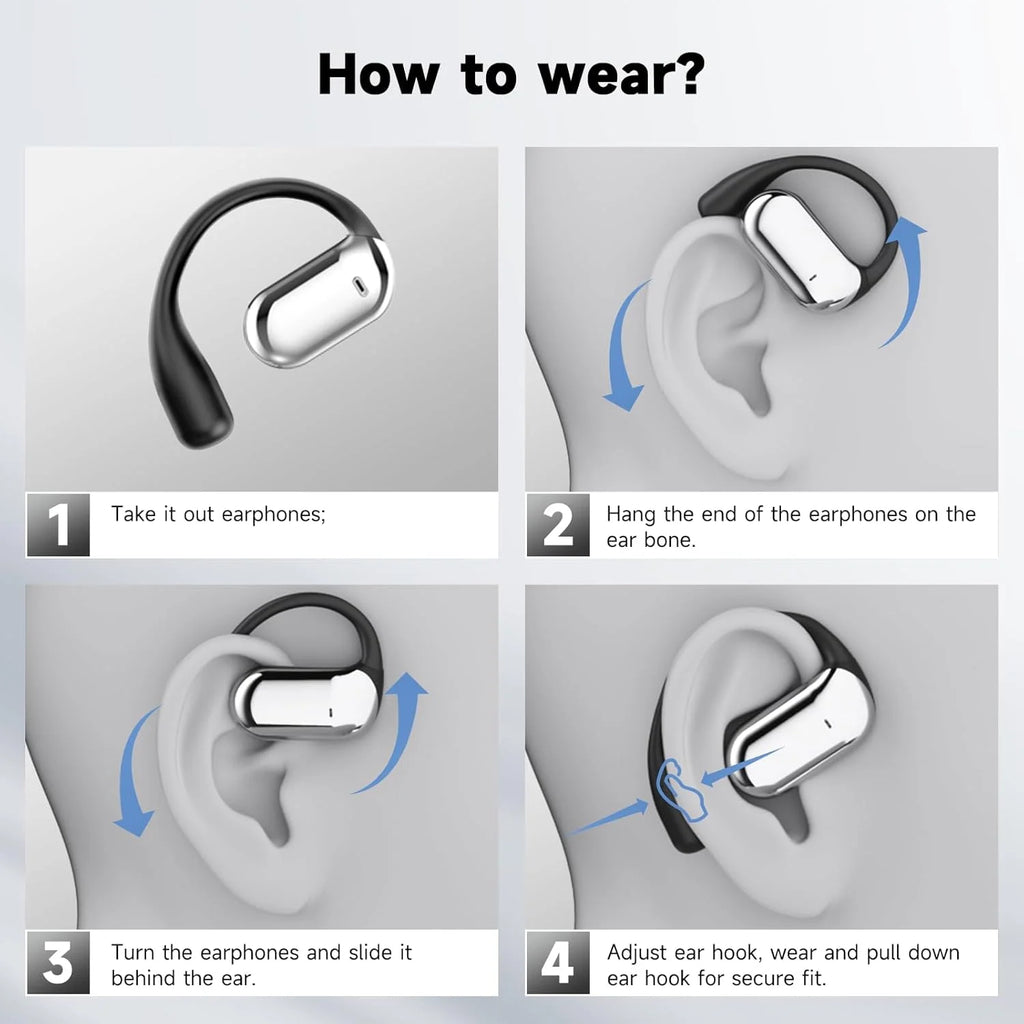 How to wear?

1 Take it out earphones;

2 Hang the end of the earphones on the ear bone.

3 Turn the earphones and slide it behind the ear.

4 Adjust ear hook, wear and pull down ear hook for secure fit.