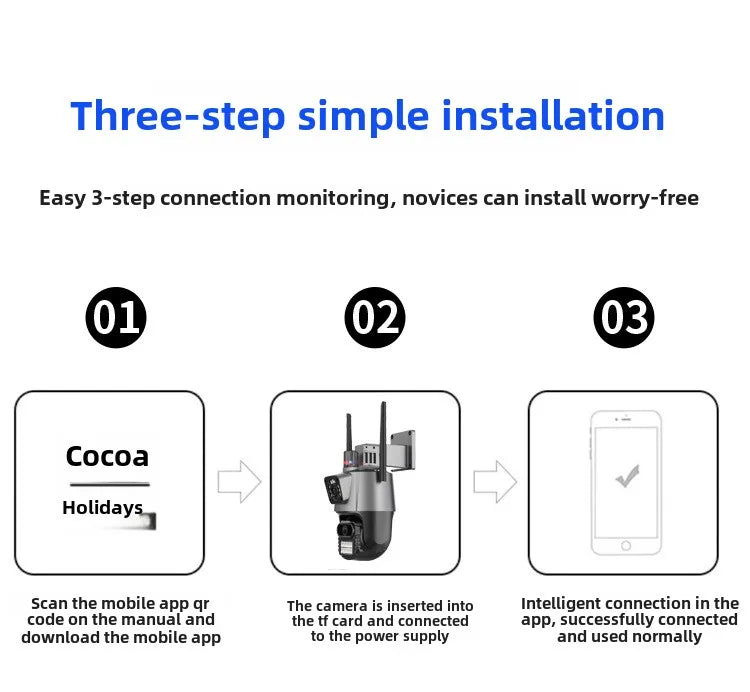 Three-step simple installation

Easy 3-step connection monitoring, novices can install worry-free

01

02

03

Cocoa

Holidays

Scan the mobile app qr code on the manual and download the mobile app

The camera is inserted into the tf card and connected to the power supply

Intelligent connection in the app, successfully connected and used normally