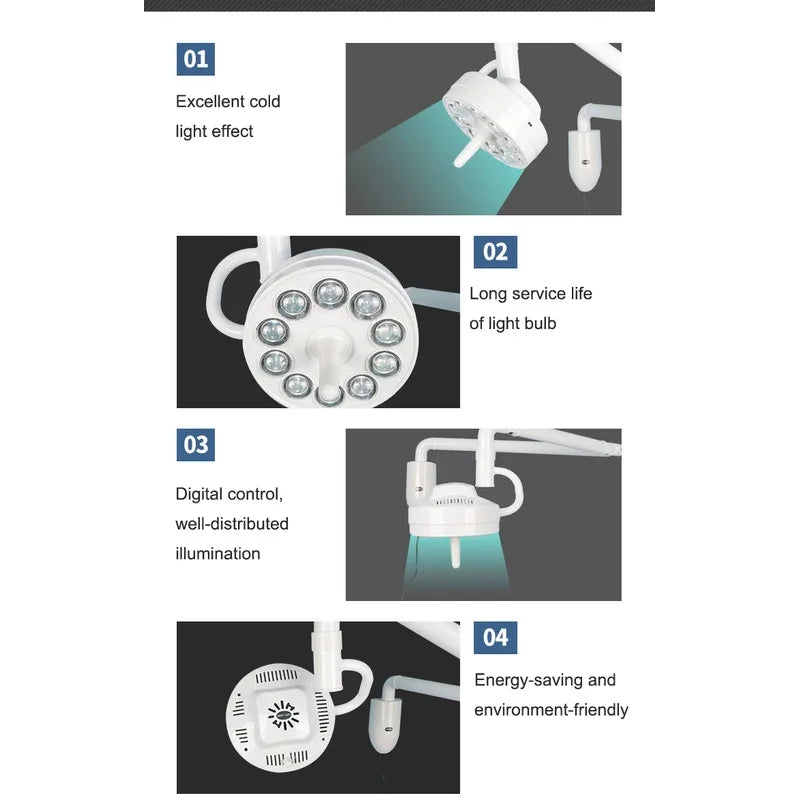 01

Excellent cold light effect

02

Long service life of light bulb

03

Digital control, well-distributed illumination

04

Energy-saving and environment-friendly