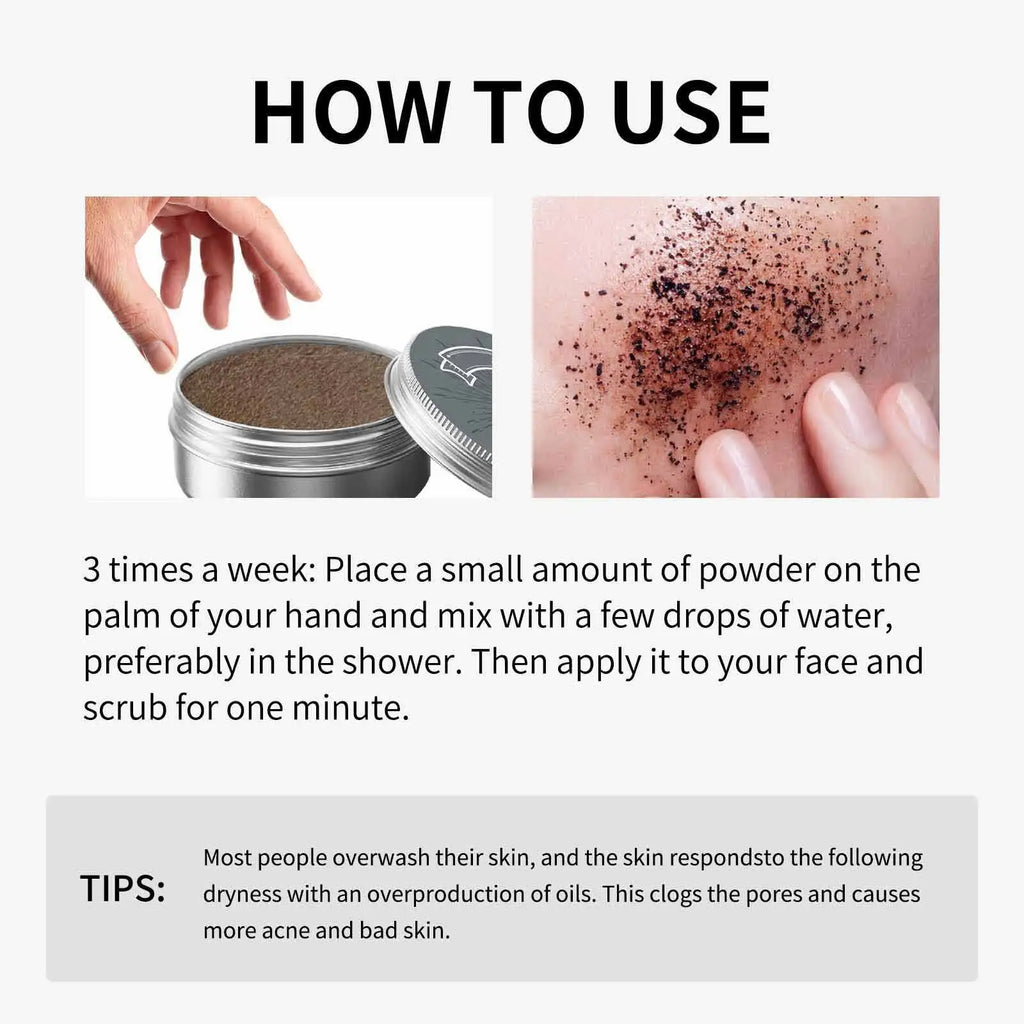 HOW TO USE

3 times a week: Place a small amount of powder on the palm of your hand and mix with a few drops of water, preferably in the shower. Then apply it to your face and scrub for one minute.

TIPS: Most people overwash their skin, and the skin respondsto the following dryness with an overproduction of oils. This clogs the pores and causes more acne and bad skin.