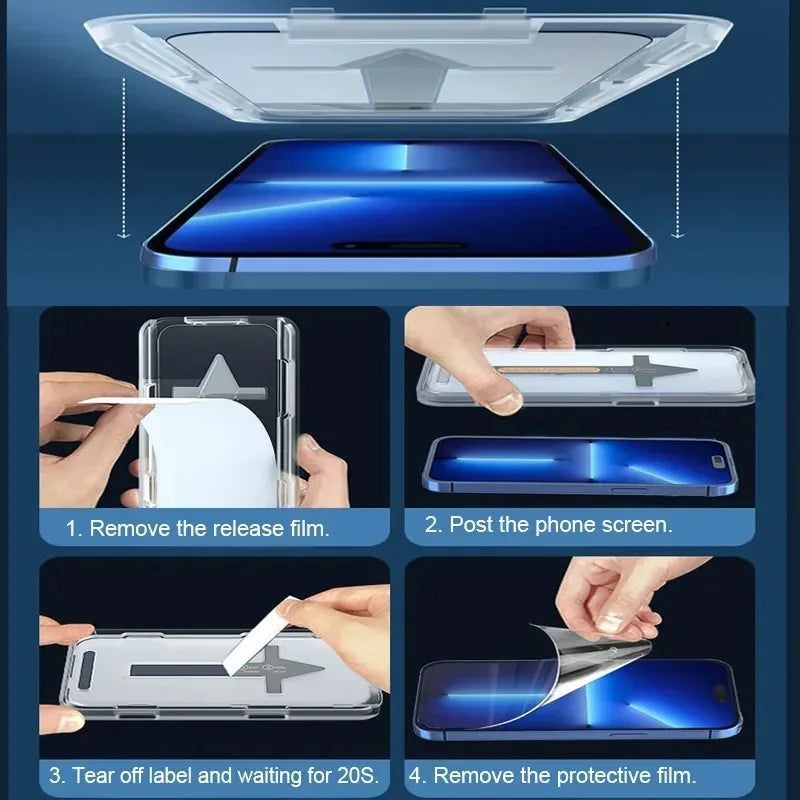 1. Remove the release film.

2. Post the phone screen.

3. Tear off label and waiting for 20S.

4. Remove the protective film.