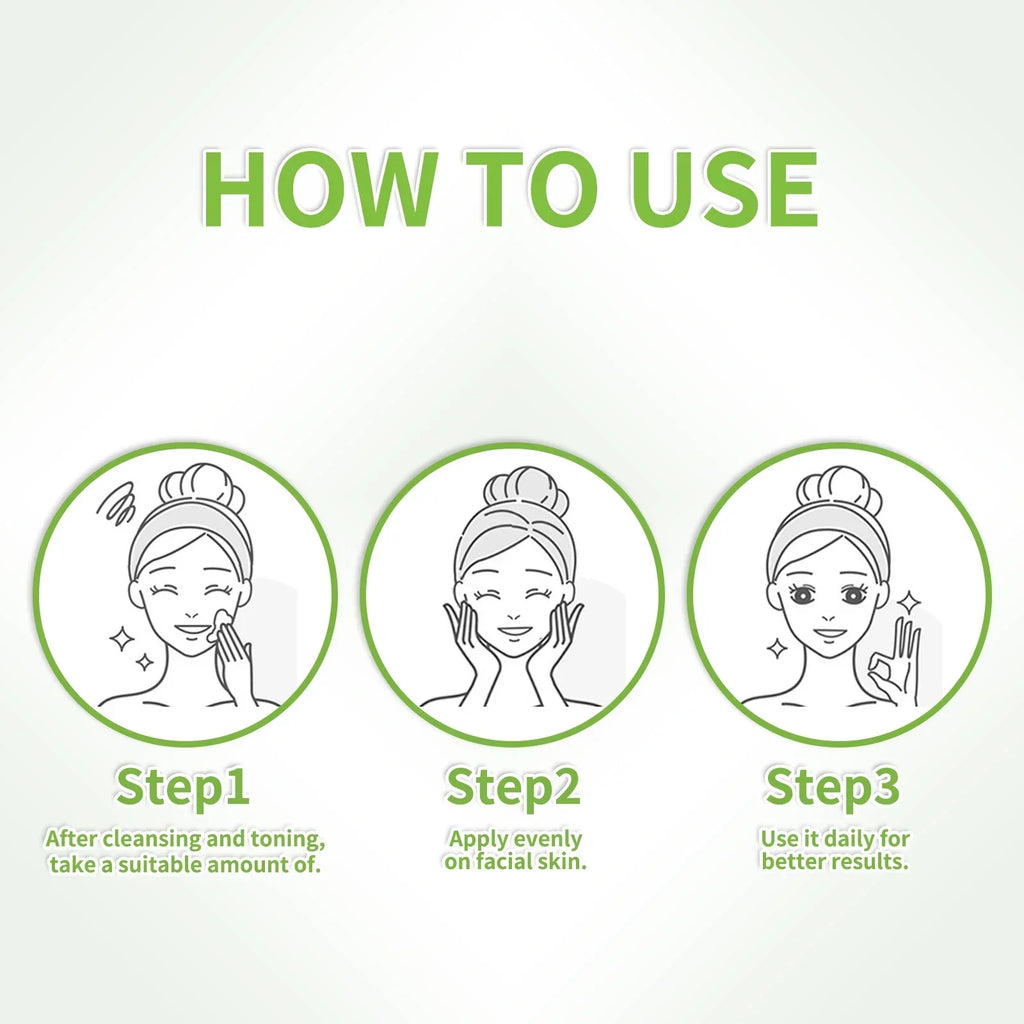 HOW TO USE

Step1
After cleansing and toning, take a suitable amount of.

Step2
Apply evenly on facial skin.

Step3
Use it daily for better results.