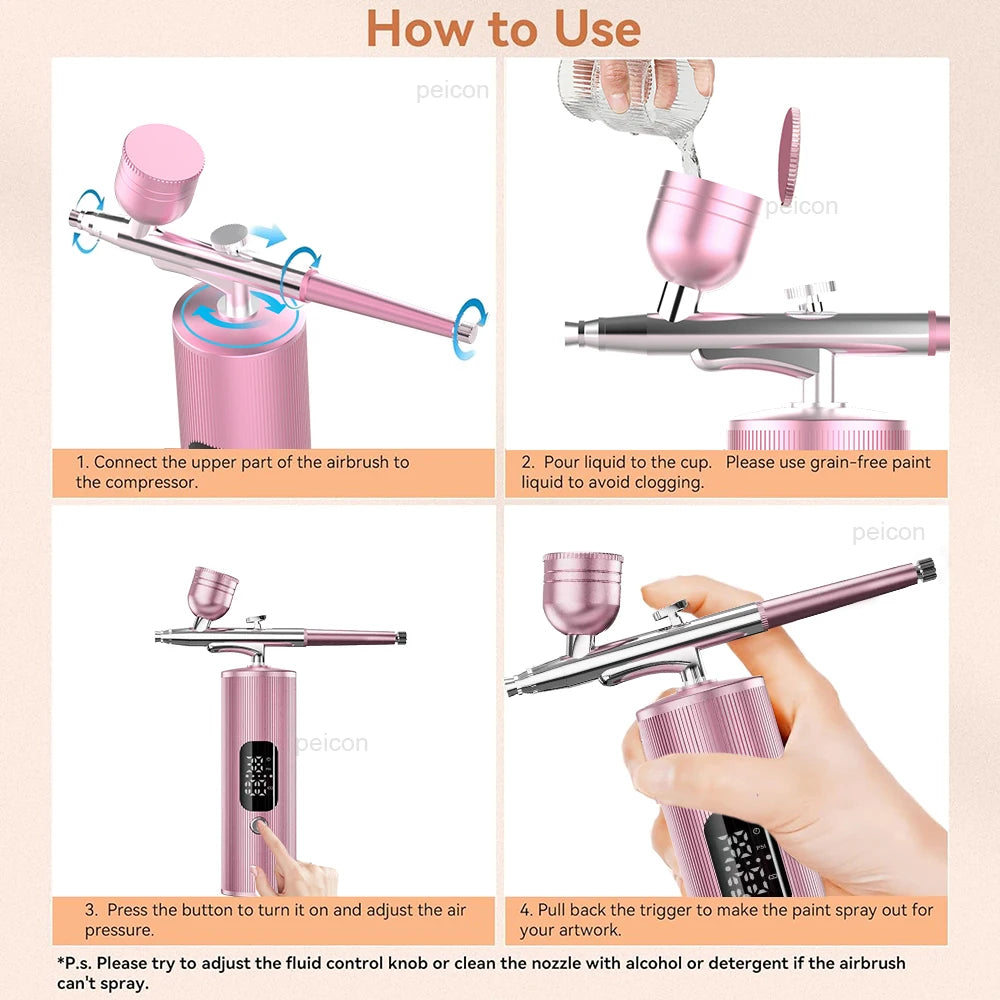 How to Use

peicon

1. Connect the upper part of the airbrush to the compressor.

peicon

2. Pour liquid to the cup. Please use grain-free paint liquid to avoid clogging.

peicon

3. Press the button to turn it on and adjust the air pressure.

peicon

4. Pull back the trigger to make the paint spray out for your artwork.

*P.s. Please try to adjust the fluid control knob or clean the nozzle with alcohol or detergent if the airbrush can't spray.