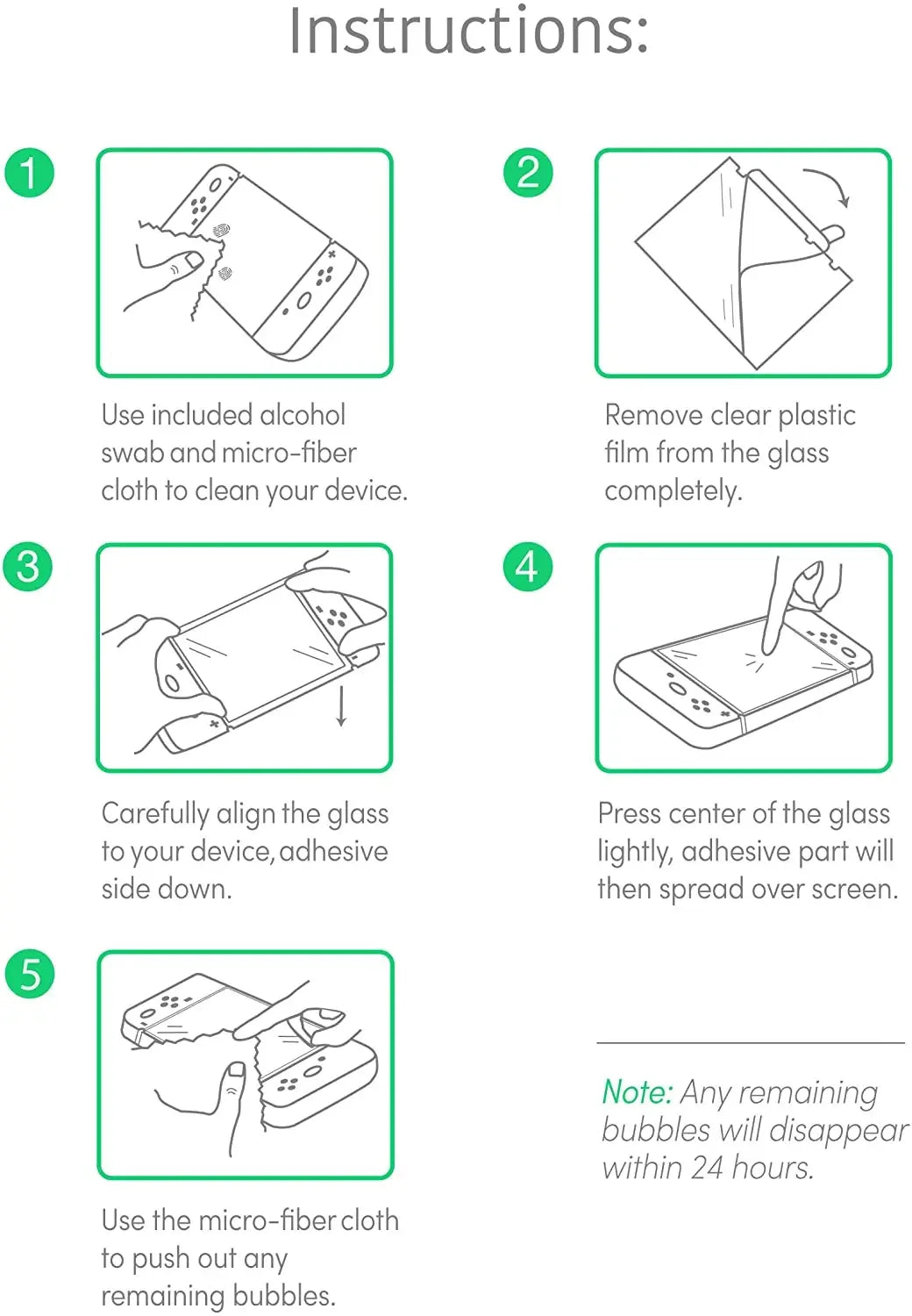 Instructions:

1

Use included alcohol swab and micro-fiber cloth to clean your device.

2

Remove clear plastic film from the glass completely.

3

Carefully align the glass to your device, adhesive side down.

4

Press center of the glass lightly, adhesive part will then spread over screen.

5

Use the micro-fiber cloth to push out any remaining bubbles.

Note: Any remaining bubbles will disappear within 24 hours.