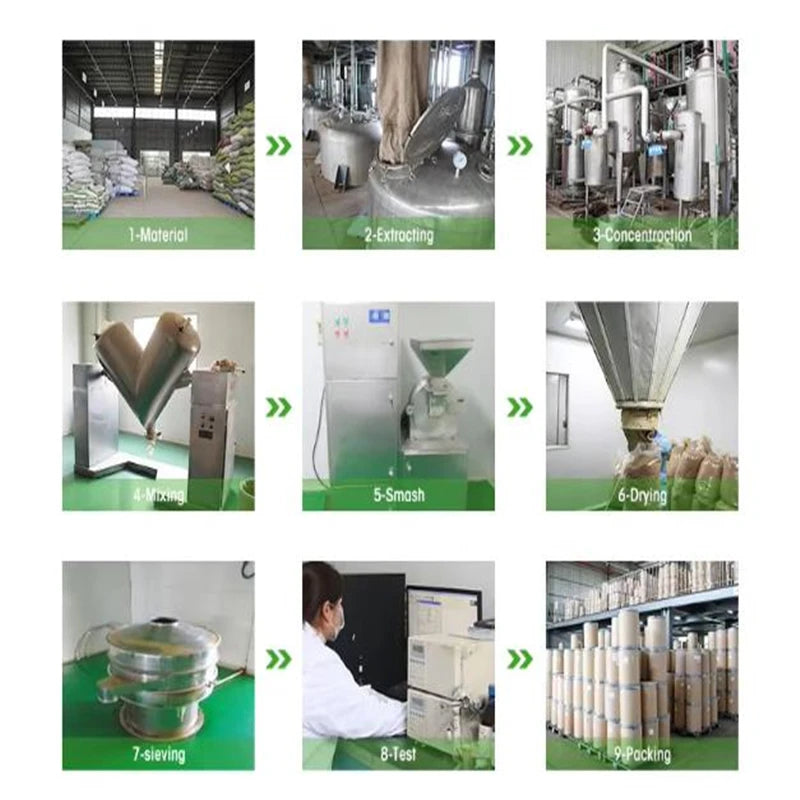 1-Material

2-Extracting

3-Concentraction

4-Mixing

5-Smash

6-Drying

7-sieving

8-Test

9-Packing